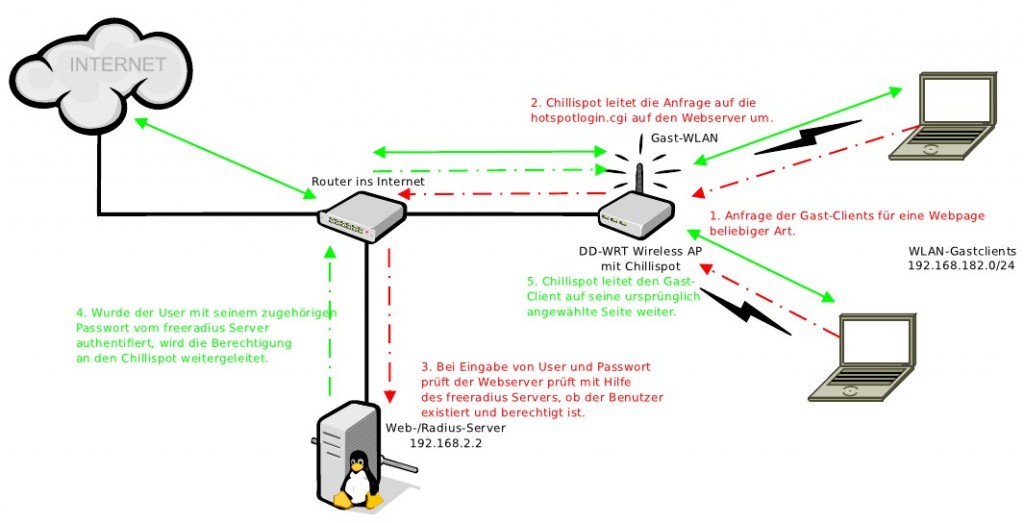 INTERNET

2. Chillispot leitet die Anfrage auf die hotspotlogin.cgi auf den Webserver um.

Gast-WLAN

Router ins Internet

1. Anfrage der Gast-Clients für eine Webpage beliebiger Art.

DD-WRT Wireless AP mit Chillispot

WLAN-Gastclients 192.168.182.0/24

5. Chillispot leitet den Gast-Client auf seine ursprünglich angewählte Seite weiter.

4. Wurde der User mit seinem zugehörigen Passwort vom freeradius Server authentifiert, wird die Berechtigung an den Chillispot weitergeleitet.

3. Bei Eingabe von User und Passwort prüft der Webserver prüft mit Hilfe des freeradius Servers, ob der Benutzer existiert und berechtigt ist.

Web-/Radius-Server 192.168.2.2