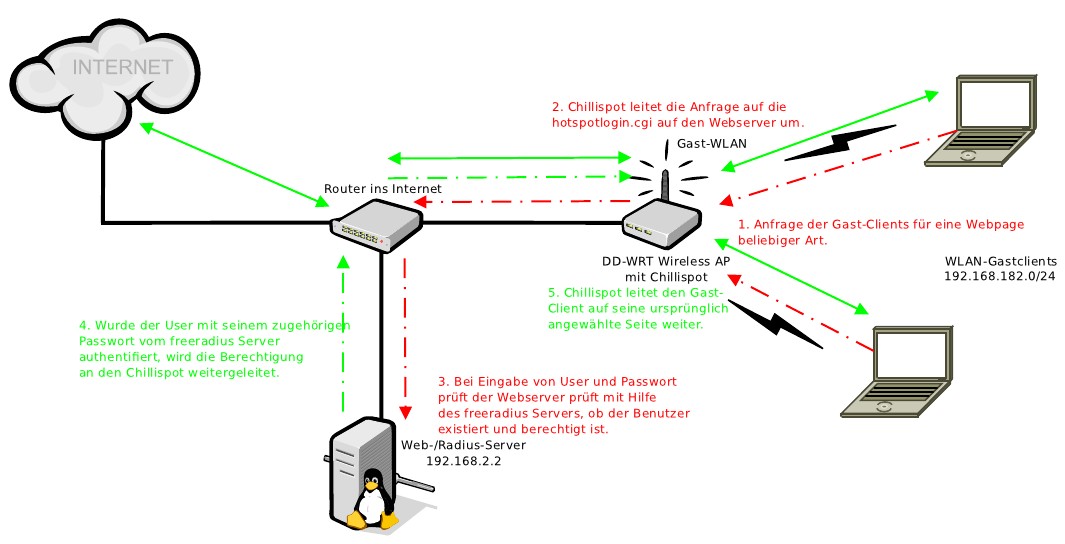 INTERNET

2. Chillispot leitet die Anfrage auf die hotspotlogin.cgi auf den Webserver um.

Gast-WLAN

Router ins Internet

1. Anfrage der Gast-Clients für eine Webpage beliebiger Art.

DD-WRT Wireless AP mit Chillispot

WLAN-Gastclients 192.168.182.0/24

5. Chillispot leitet den Gast-Client auf seine ursprünglich angewählte Seite weiter.

4. Wurde der User mit seinem zugehörigen Passwort vom freeradius Server authentifiert, wird die Berechtigung an den Chillispot weitergeleitet.

3. Bei Eingabe von User und Passwort prüft der Webserver prüft mit Hilfe des freeradius Servers, ob der Benutzer existiert und berechtigt ist.

Web-/Radius-Server 192.168.2.2